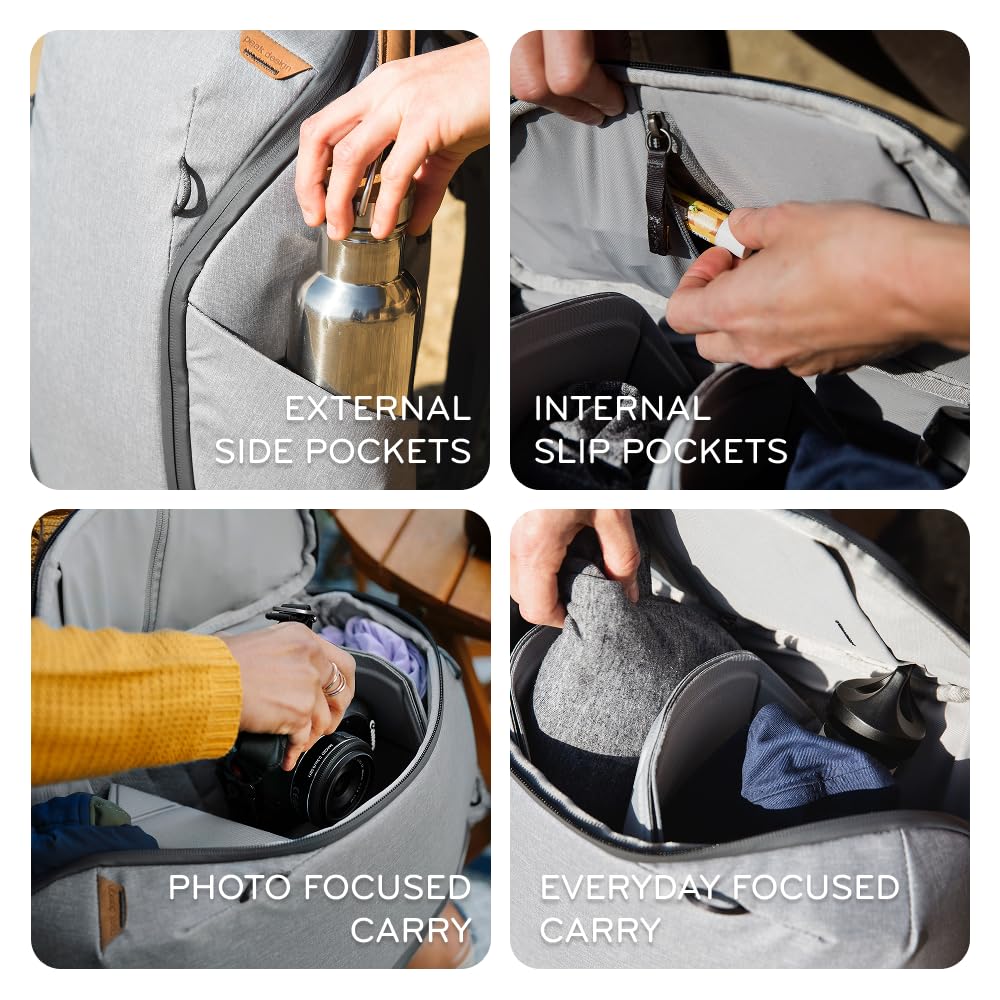 peak design

EXTERNAL
SIDE POCKETS

INTERNAL
SLIP POCKETS

PHOTO FOCUSED
CARRY

EVERYDAY FOCUSED
CARRY